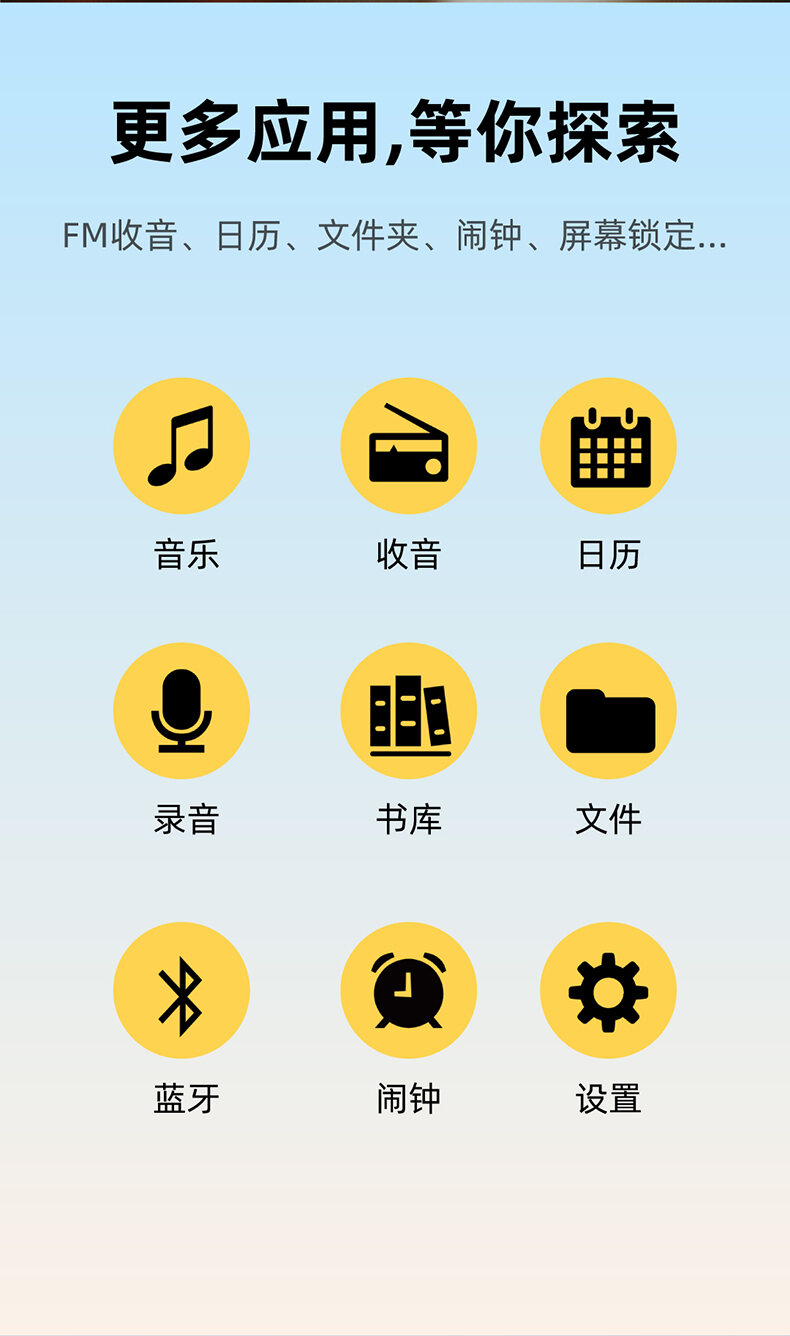 更多应用,等你探索

FM收音、日历、文件夹、闹钟、屏幕锁定...

音乐

收音

日历

录音

书库

文件

蓝牙

闹钟

设置